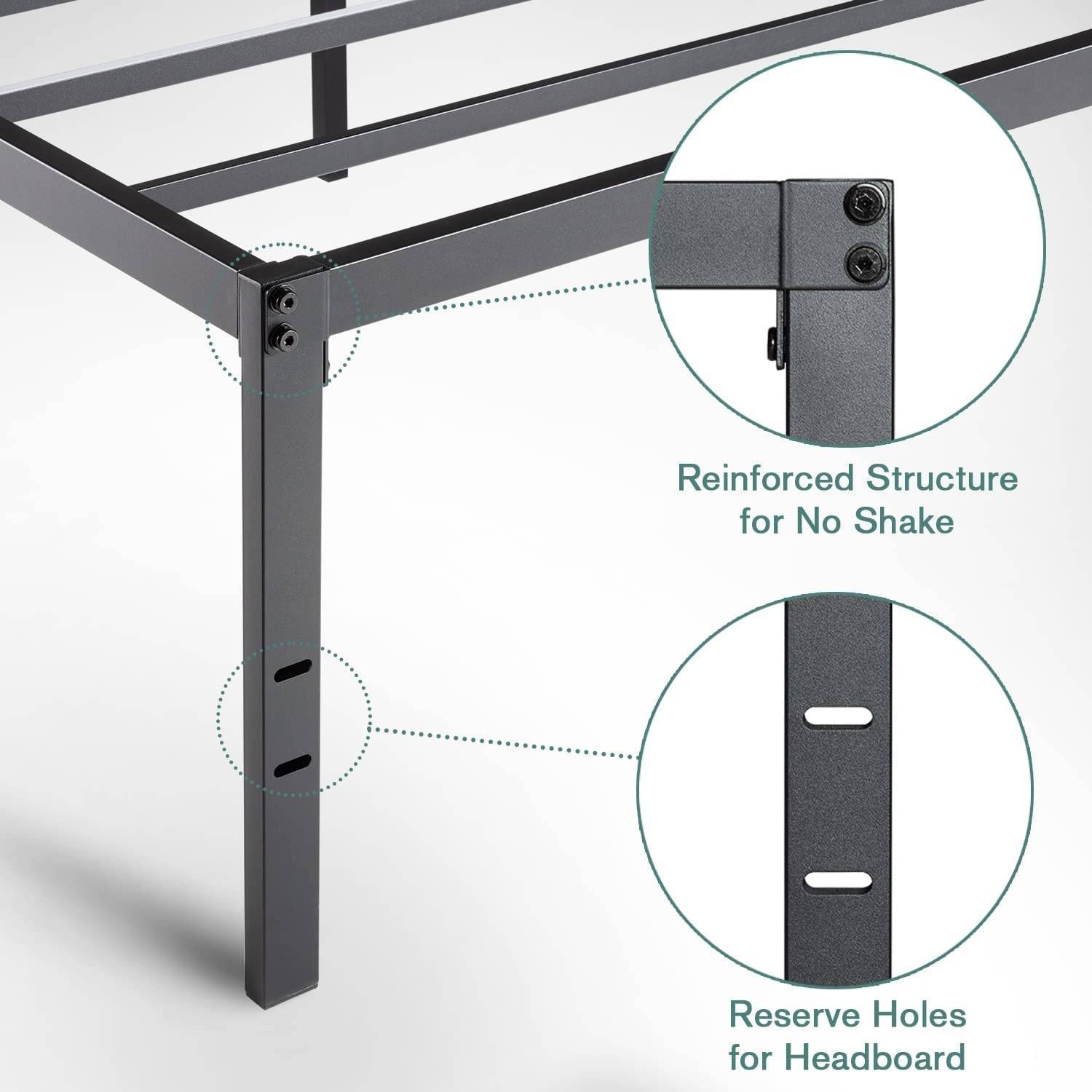 Reinforced Structure for No Shake

Reserve Holes for Headboard