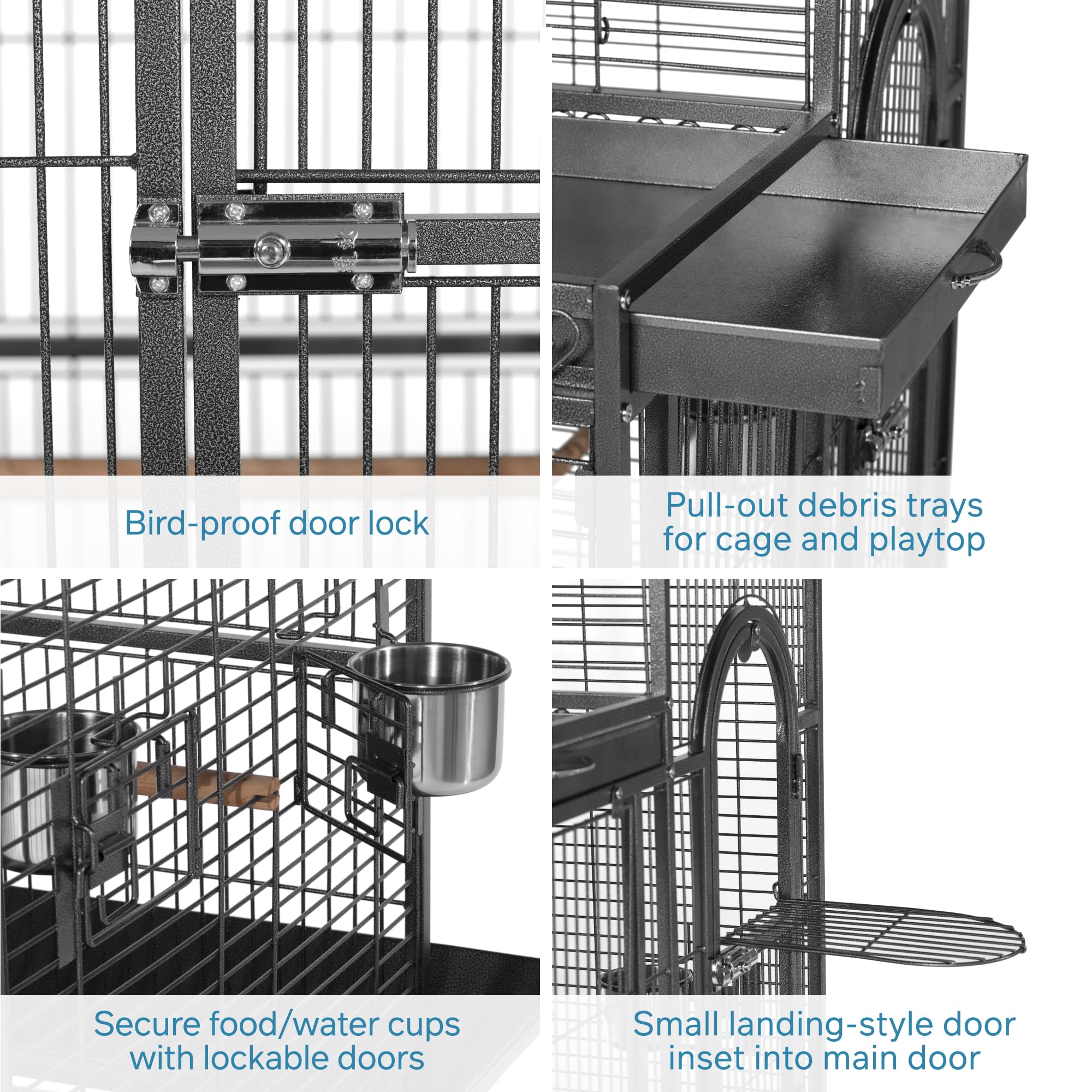 Bird-proof door lock

Pull-out debris trays for cage and playtop

Secure food/water cups with lockable doors

Small landing-style door inset into main door