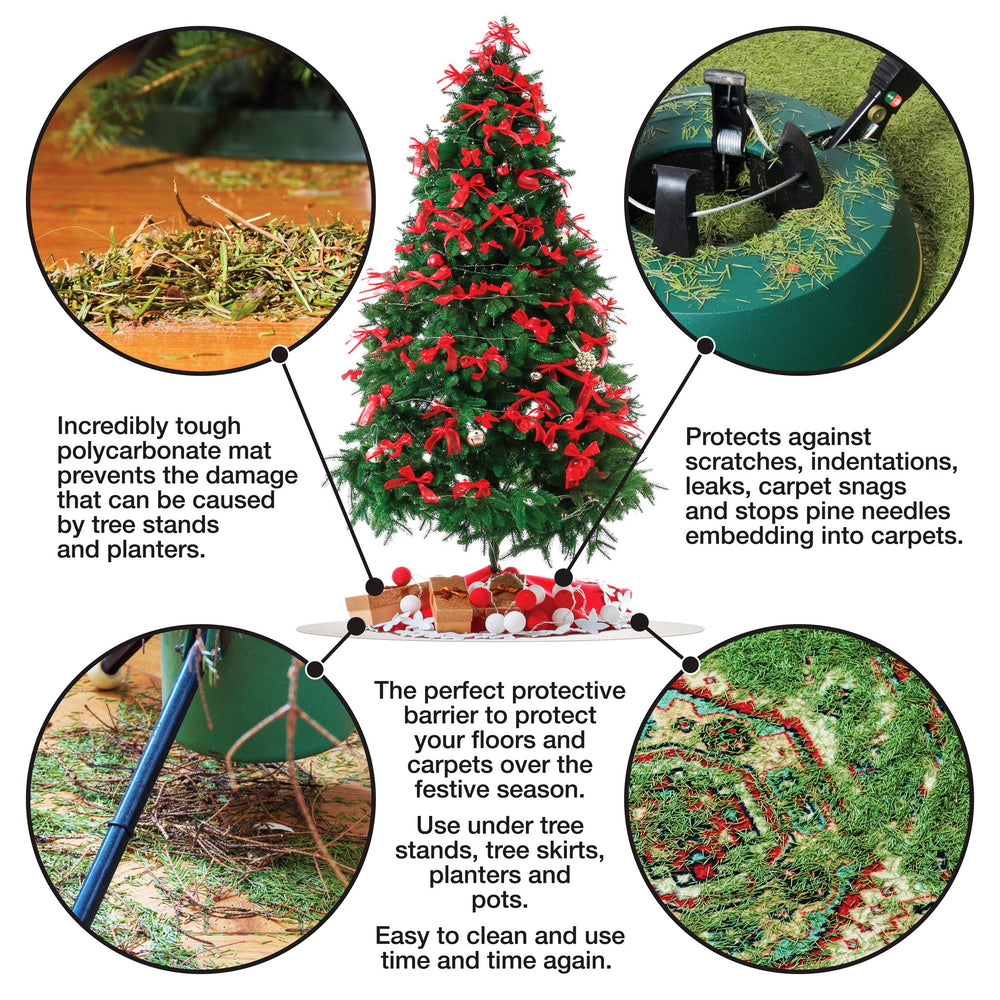 Incredibly tough polycarbonate mat prevents the damage that can be caused by tree stands and planters.

Protects against scratches, indentations, leaks, carpet snags and stops pine needles embedding into carpets.

The perfect protective barrier to protect your floors and carpets over the festive season.

Use under tree stands, tree skirts, planters and pots.

Easy to clean and use time and time again.